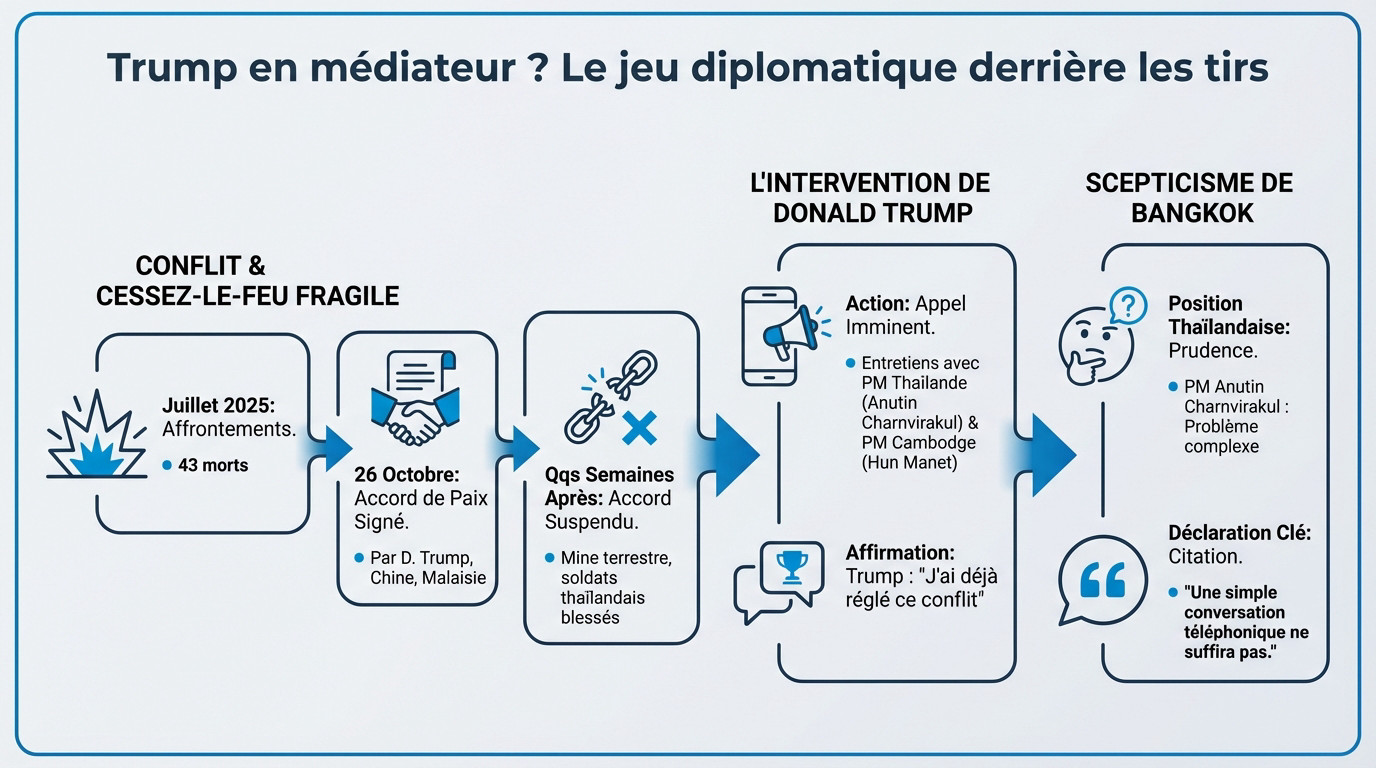 Trump en médiateur ? Le jeu diplomatique derrière les tirs

CONFLIT & CESSEZ-LE-FEU FRAGILE

Juillet 2025: Affrontements.
• 43 morts

26 Octobre: Accord de Paix Signé.
• Par D. Trump, Chine, Malaisie

Qqs Semaines Après: Accord Suspendu.
• Mine terrestre, soldats thaïlandais blessés

L'INTERVENTION DE DONALD TRUMP

Action: Appel Imminent.
• Entretiens avec PM Thaïlande (Anutin Charnvirakul) & PM Cambodge (Hun Manet)

Affirmation: Trump : "J'ai déjà réglé ce conflit"

SCEPTICISME DE BANGKOK

Position Thaïlandaise: Prudence.
• PM Anutin Charnvirakul : Problème complexe

Déclaration Clé: Citation.
• "Une simple conversation téléphonique ne suffira pas."